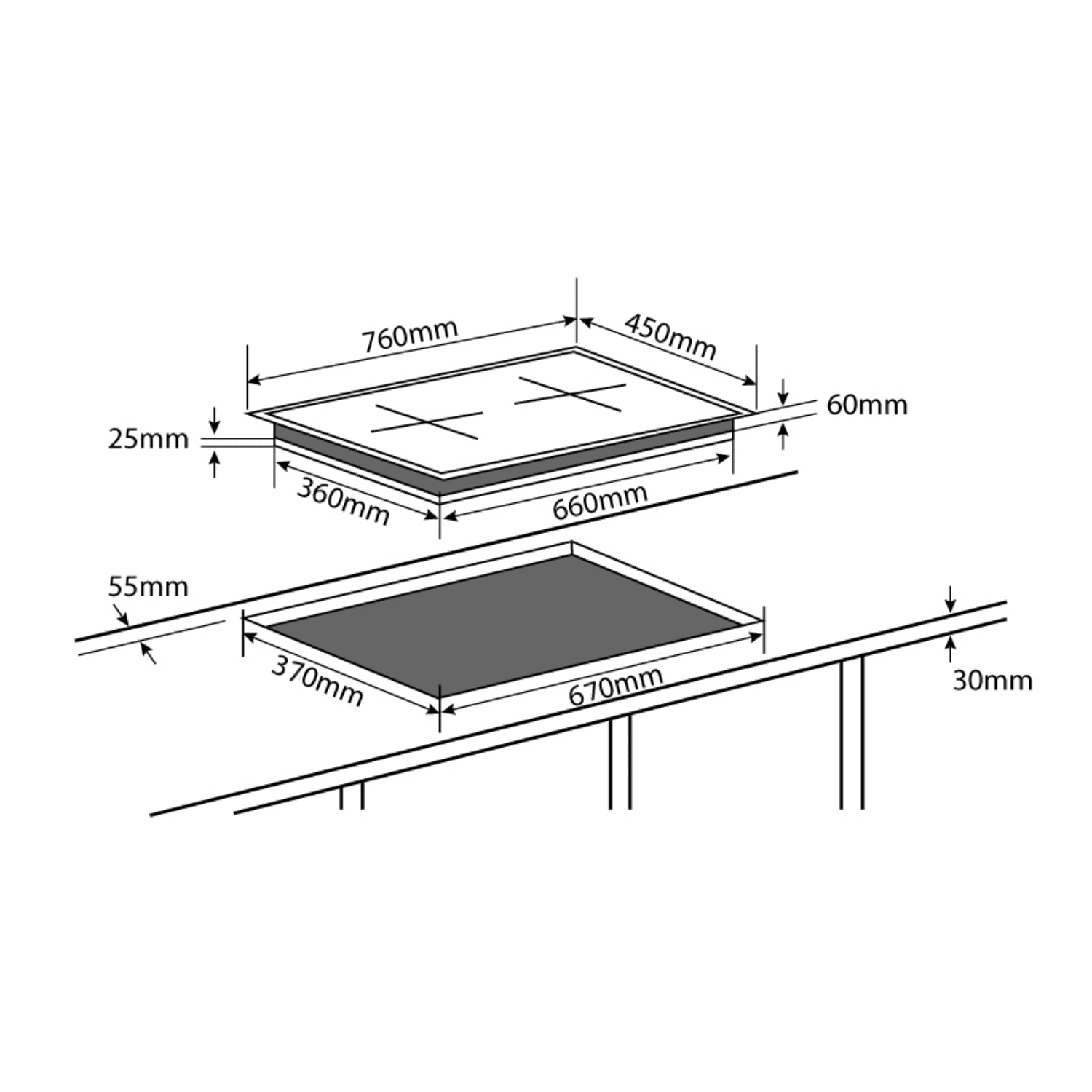 760mm
450mm
60mm
25mm
360mm
660mm
55mm
370mm
670mm
30mm