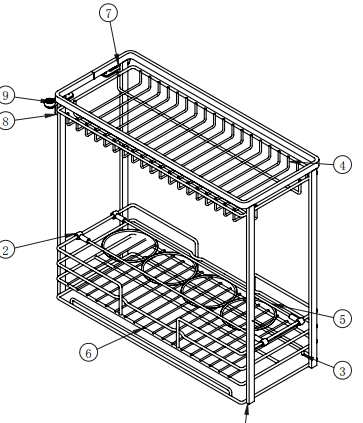 7
9
8
4
2
5
6
3