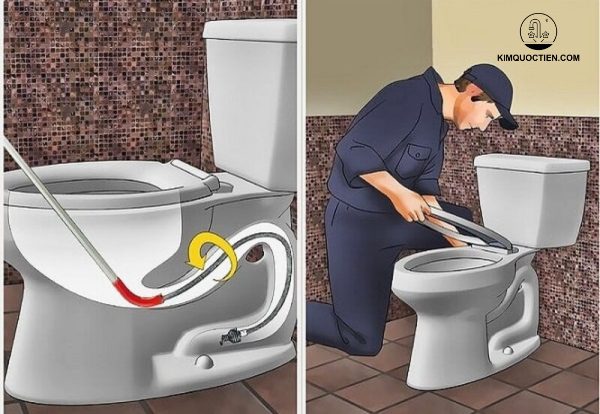 KIMQUOCTIEN.COM