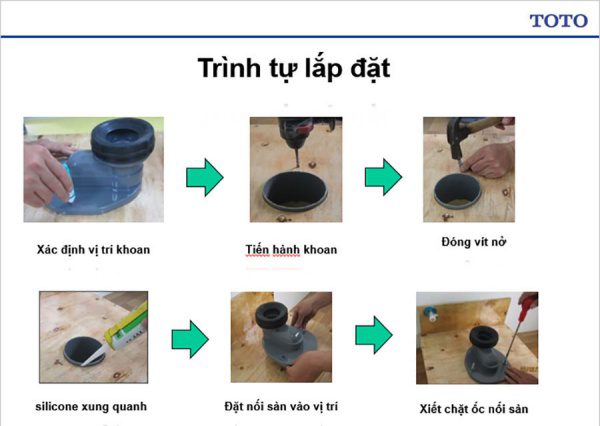 TOTO

Trình tự lắp đặt

Xác định vị trí khoan

Tiến hành khoan

Đóng vít nở

silicone xung quanh

Đặt nối sàn vào vị trí

Xiết chặt ốc nối sàn