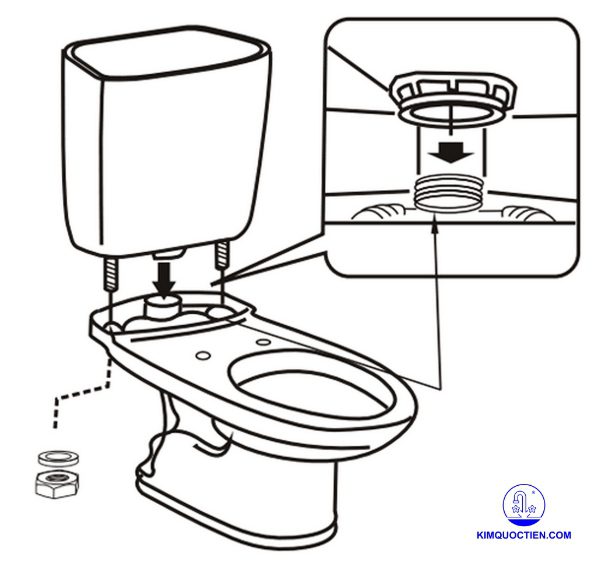 KIMQUOCTIEN.COM