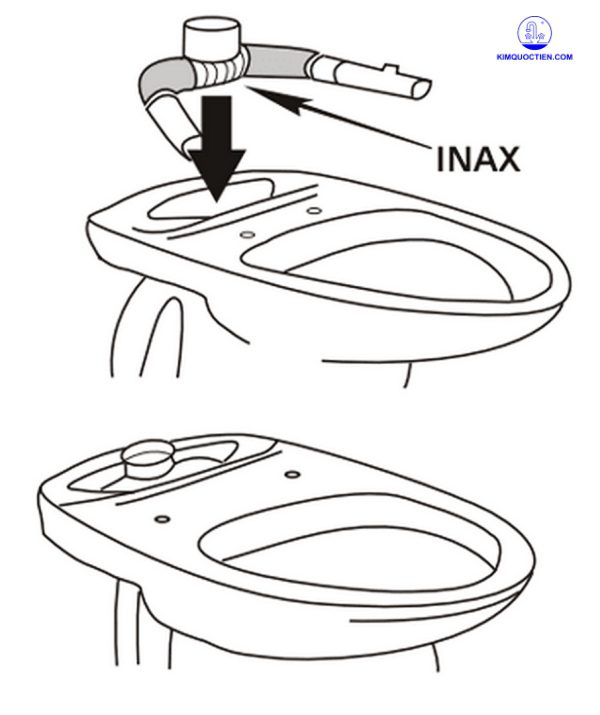 KIMQUOCTIEN.COM

INAX