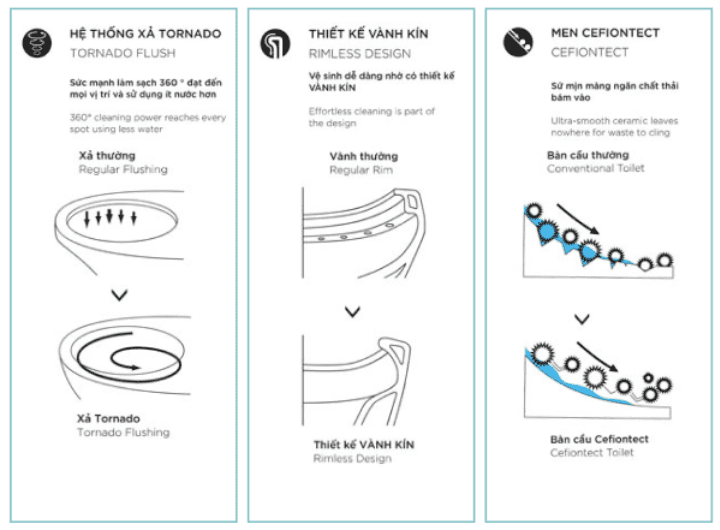 HỆ THỐNG XẢ TORNADO
TORNADO FLUSH

Sức mạnh làm sạch 360 ° đạt đến mọi vị trí và sử dụng ít nước hơn

360° cleaning power reaches every spot using less water

Xả thường
Regular Flushing

Xả Tornado
Tornado Flushing

THIẾT KẾ VÀNH KÍN
RIMLESS DESIGN

Vệ sinh dễ dàng nhờ có thiết kế VÀNH KÍN

Effortless cleaning is part of the design

Vành thường
Regular Rim

Thiết kế VÀNH KÍN
Rimless Design

MEN CEFIONTECT
CEFIONTECT

Sứ mịn màng ngăn chất thải bám vào

Ultra-smooth ceramic leaves nowhere for waste to cling

Bàn cầu thường
Conventional Toilet

Bàn cầu Cefiontect
Cefiontect Toilet